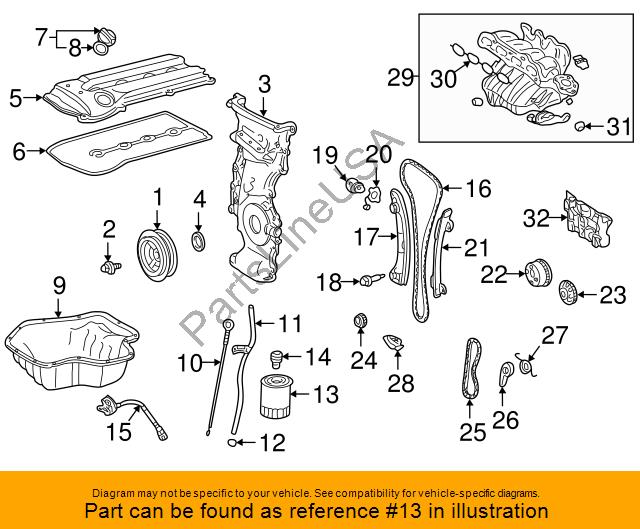 7
8
5
6
3
29
30
31
19
20
16
1
4
2
17
21
32
18
22
23
9
11
10
14
13
24
28
27
15
12
25
26
PartsLineUSA

Diagram may not be specific to your vehicle. See compatibility for vehicle-specific diagrams.
Part can be found as reference #13 in illustration